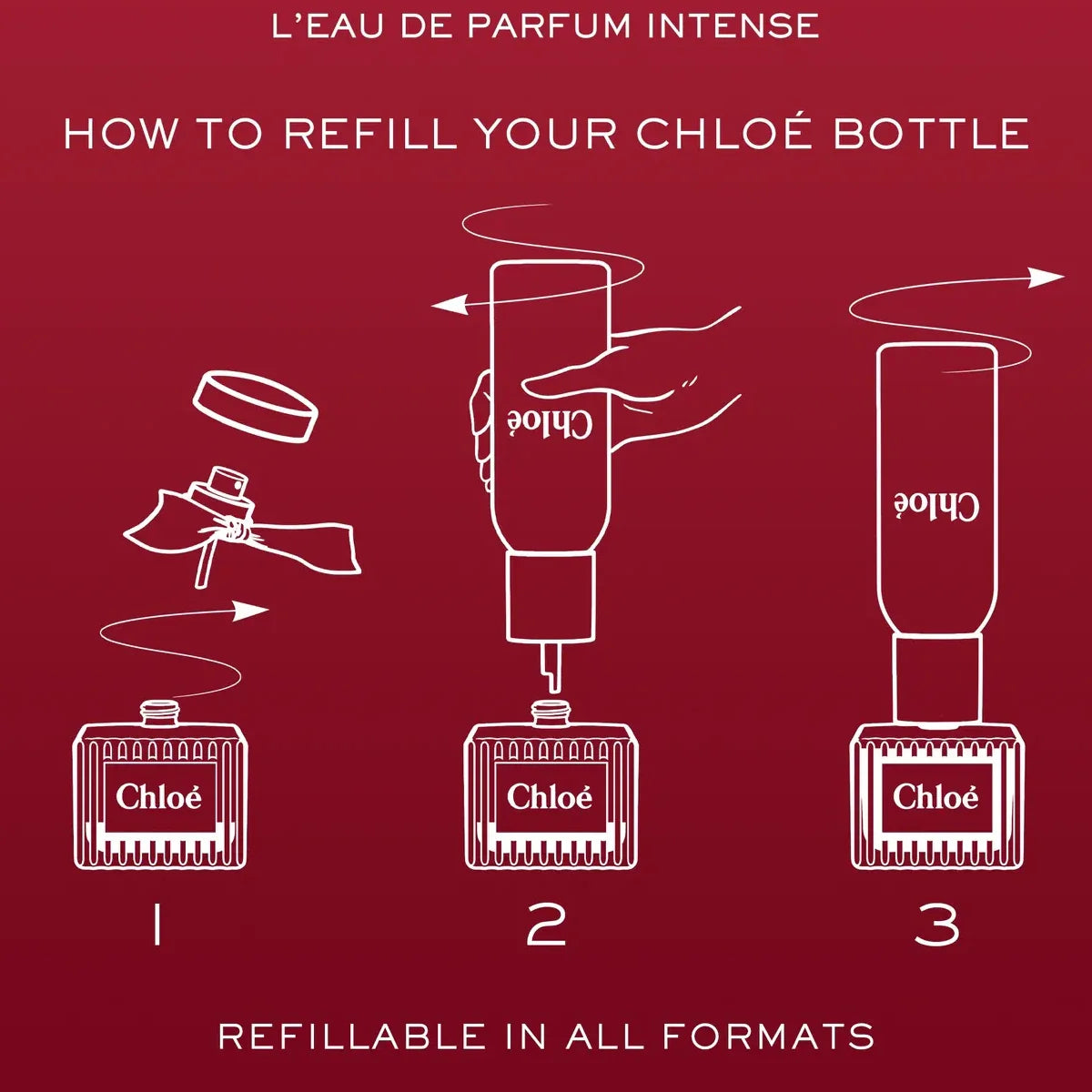 L'EAU DE PARFUM INTENSE

HOW TO REFILL YOUR CHLOÉ BOTTLE

Chloé

Chloé

Chloé

Chloé

Chloé

1

2

3

REFILLABLE IN ALL FORMATS